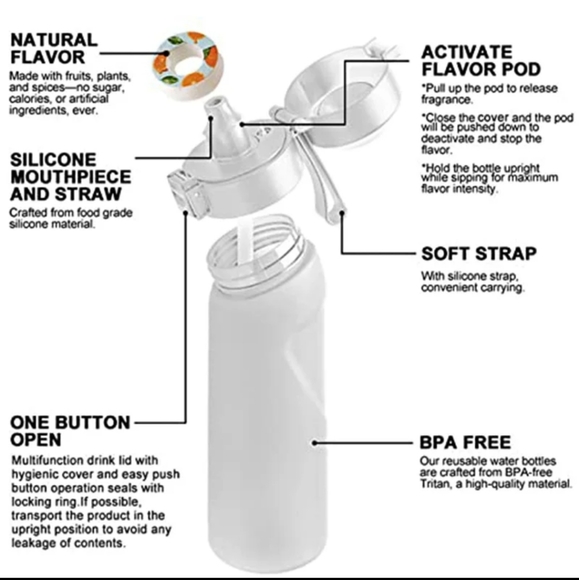 NATURAL FLAVOR
Made with fruits, plants, and spices—no sugar, calories, or artificial ingredients, ever.

SILICONE MOUTHPIECE AND STRAW
Crafted from food grade silicone material.

ONE BUTTON OPEN
Multifunction drink lid with hygienic cover and easy push button operation seals with locking ring.If possible, transport the product in the upright position to avoid any leakage of contents.

ACTIVATE FLAVOR POD
*Pull up the pod to release fragrance.

*Close the cover and the pod will be pushed down to deactivate and stop the flavor.

*Hold the bottle upright while sipping for maximum flavor intensity.

SOFT STRAP
With silicone strap, convenient carrying.

BPA FREE
Our reusable water bottles are crafted from BPA-free Tritan, a high-quality material.